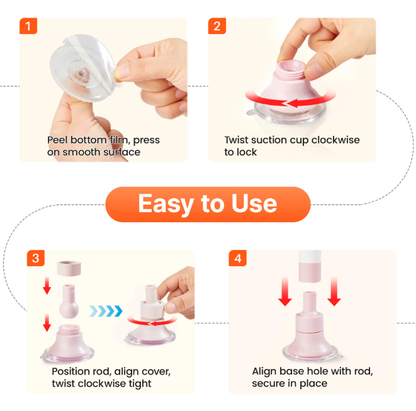 1

Peel bottom film, press on smooth surface

2

Twist suction cup clockwise to lock

Easy to Use

3

Position rod, align cover, twist clockwise tight

4

Align base hole with rod, secure in place